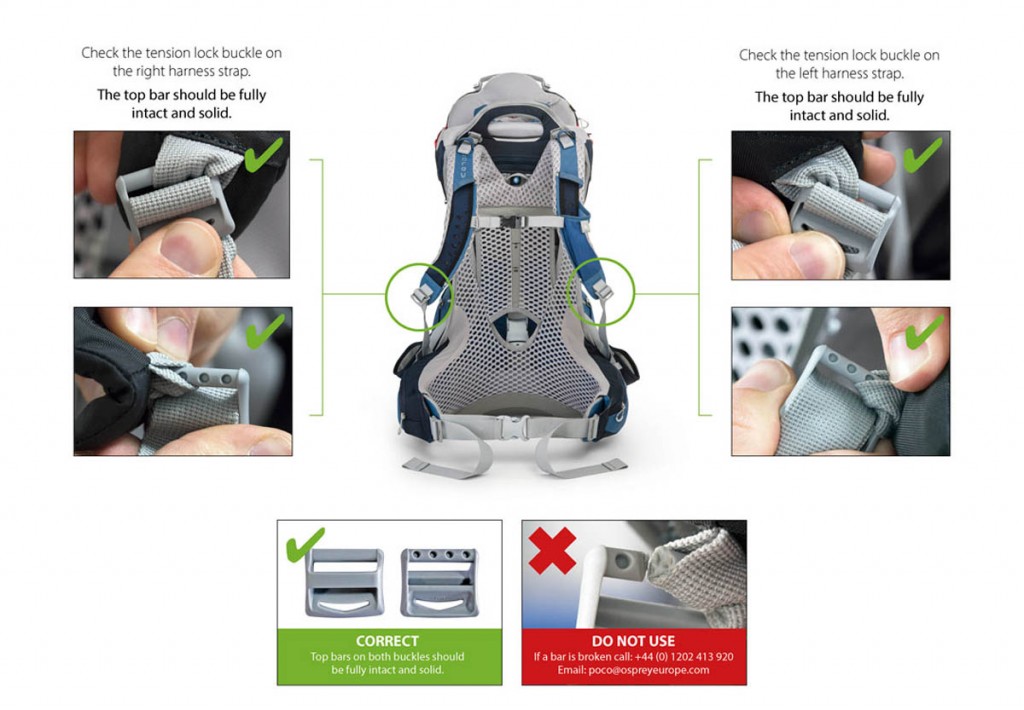 Check the tension lock buckle on the right harness strap.

The top bar should be fully intact and solid.

Check the tension lock buckle on the left harness strap.

The top bar should be fully intact and solid.

CORRECT
Top bars on both buckles should be fully intact and solid.

DO NOT USE
If a bar is broken call: +44 (0) 1202 413 920
Email: poco@ospreyeurope.com